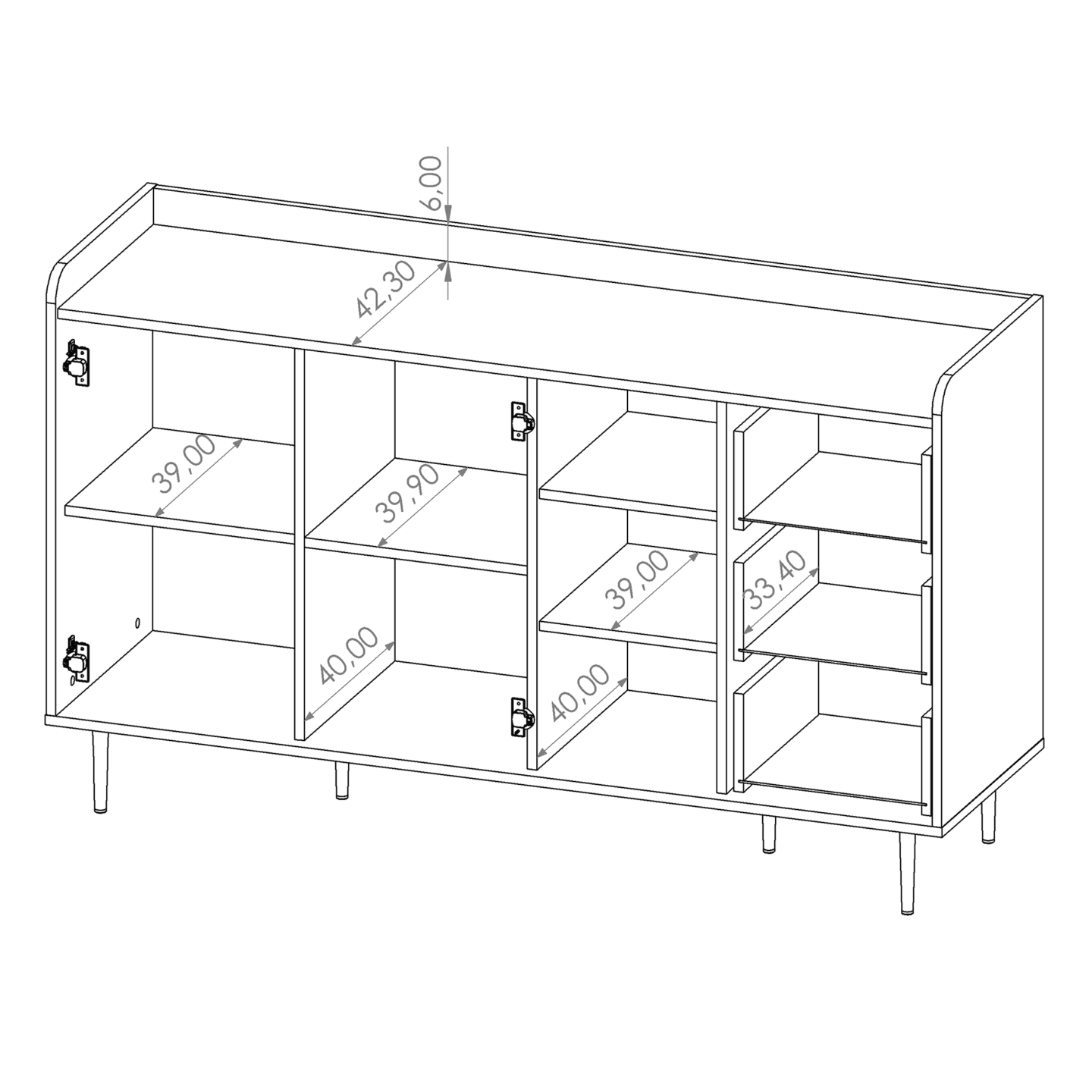 6,00
42,30
39,00
39,90
39,00
33,40
40,00
40,00