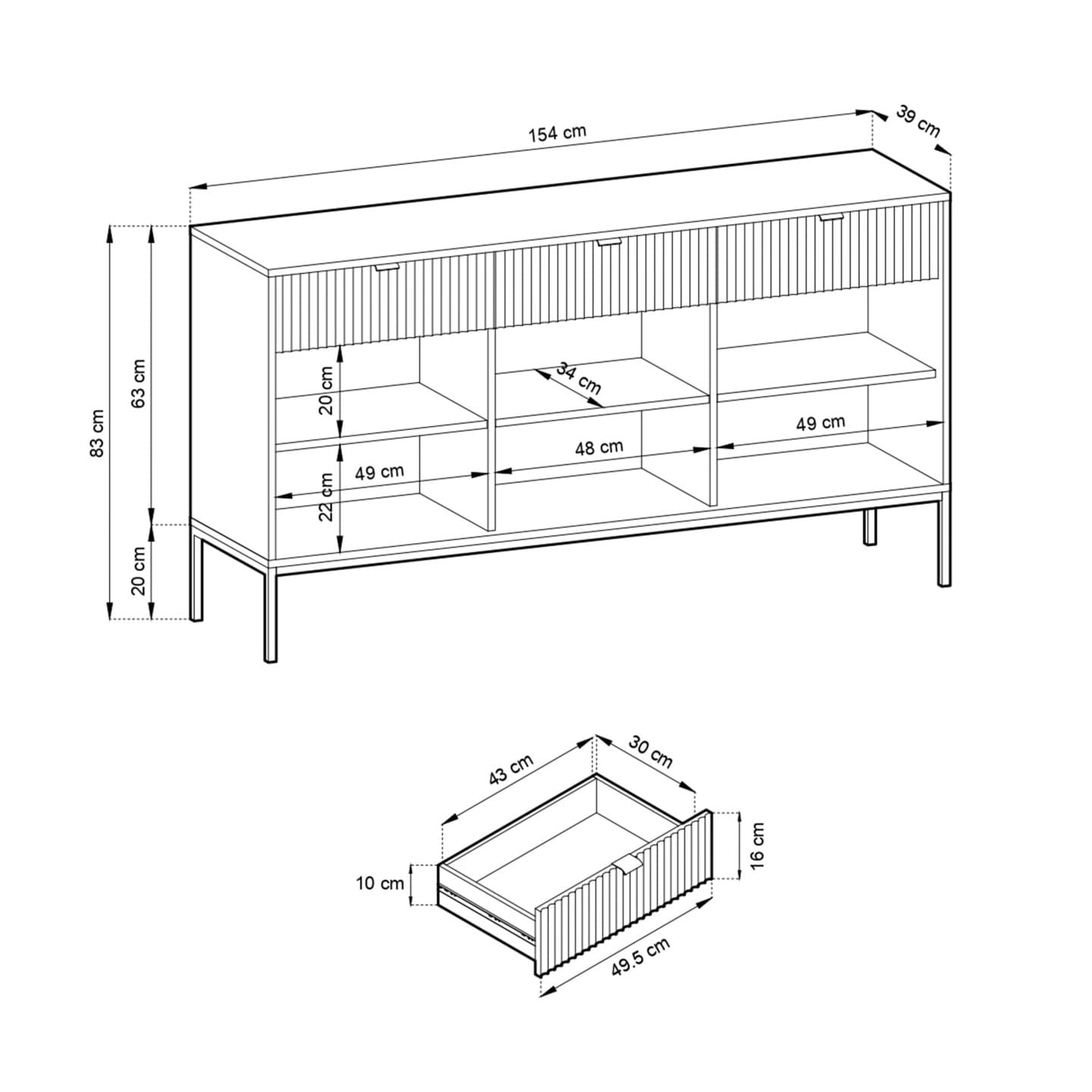 154 cm
39 cm
83 cm
63 cm
20 cm
20 cm
34 cm
49 cm
48 cm
49 cm
22 cm
43 cm
30 cm
16 cm
10 cm
49.5 cm