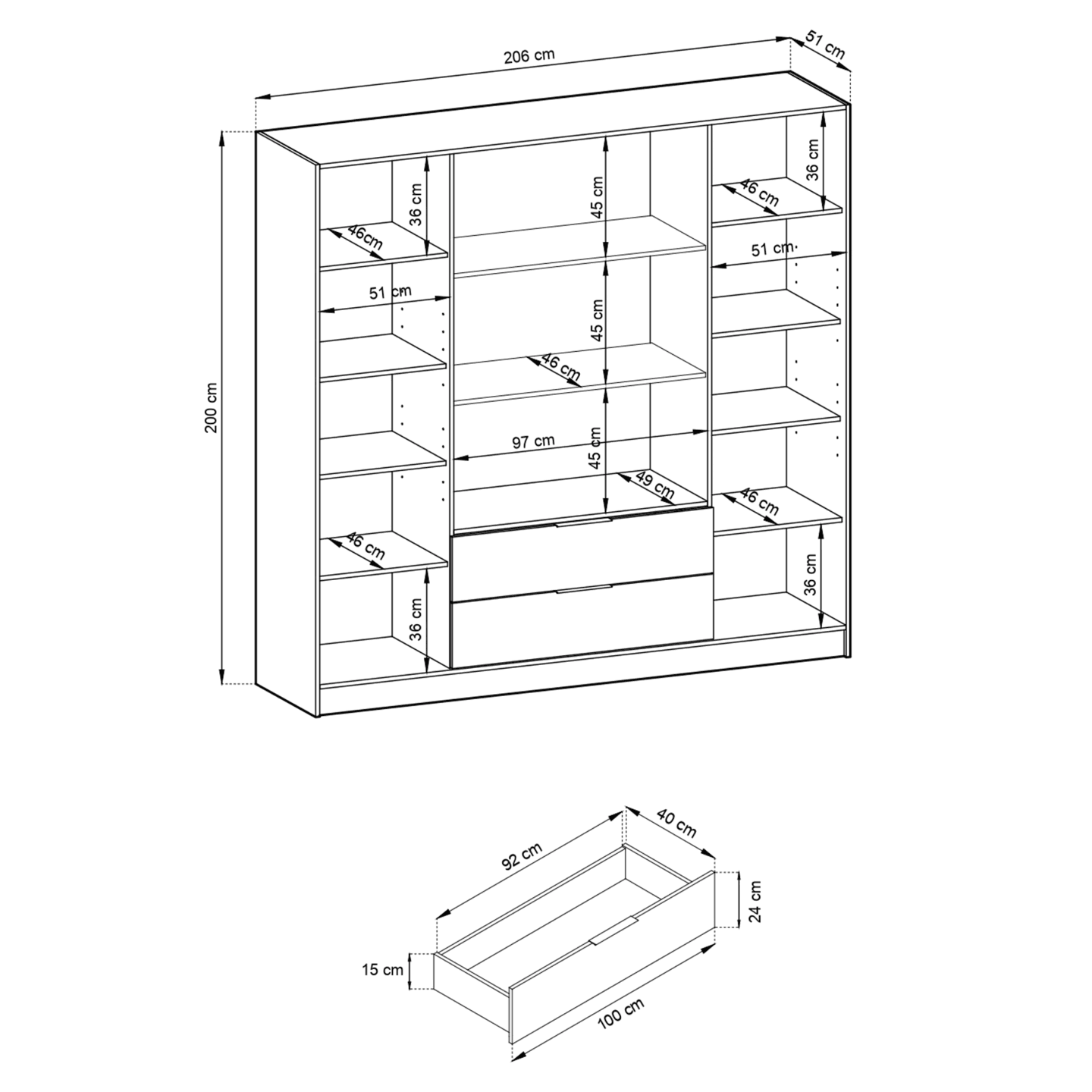 206 cm
51 cm
200 cm
36 cm
46cm
51 cm
46 cm
36 cm
45 cm
45 cm
46 cm
97 cm
45 cm
49 cm
36 cm
46 cm
51 cm
46 cm
36 cm

92 cm
40 cm
24 cm
15 cm
100 cm